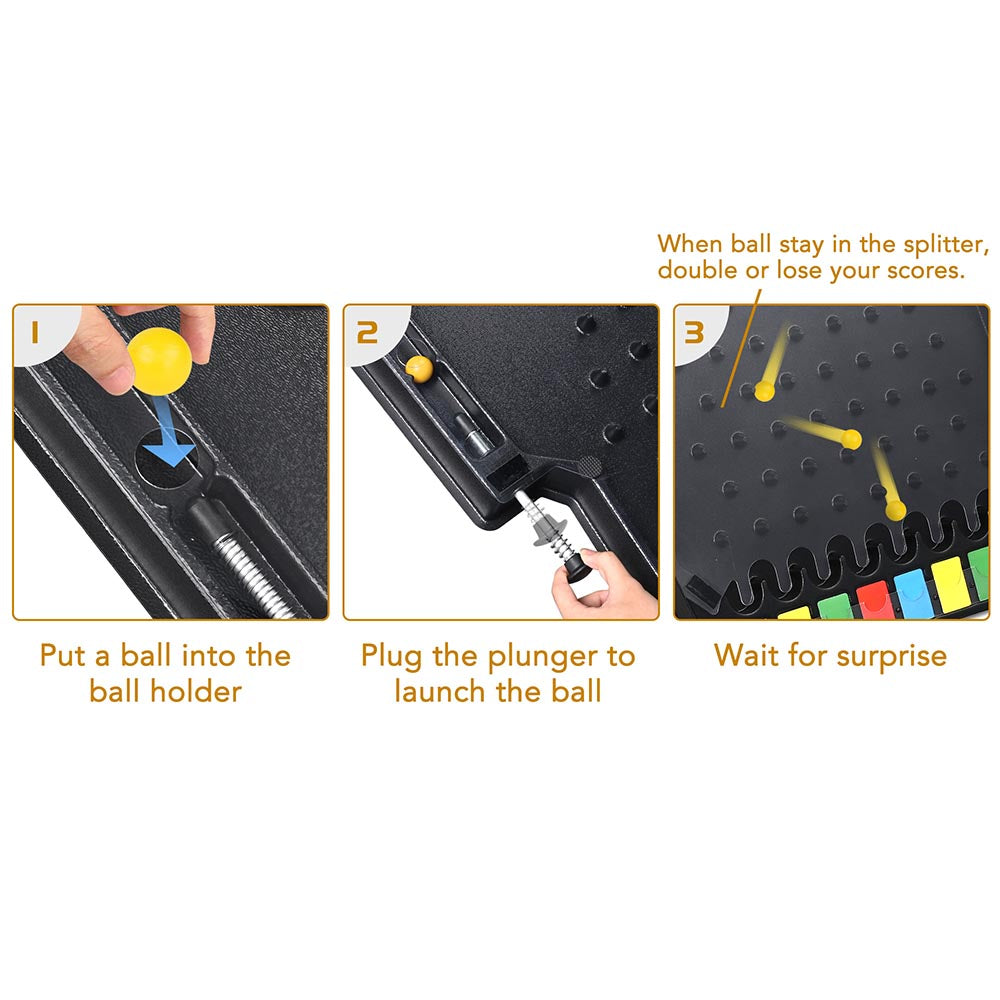 1

Put a ball into the ball holder

2

Plug the plunger to launch the ball

When ball stay in the splitter, double or lose your scores.

3

Wait for surprise