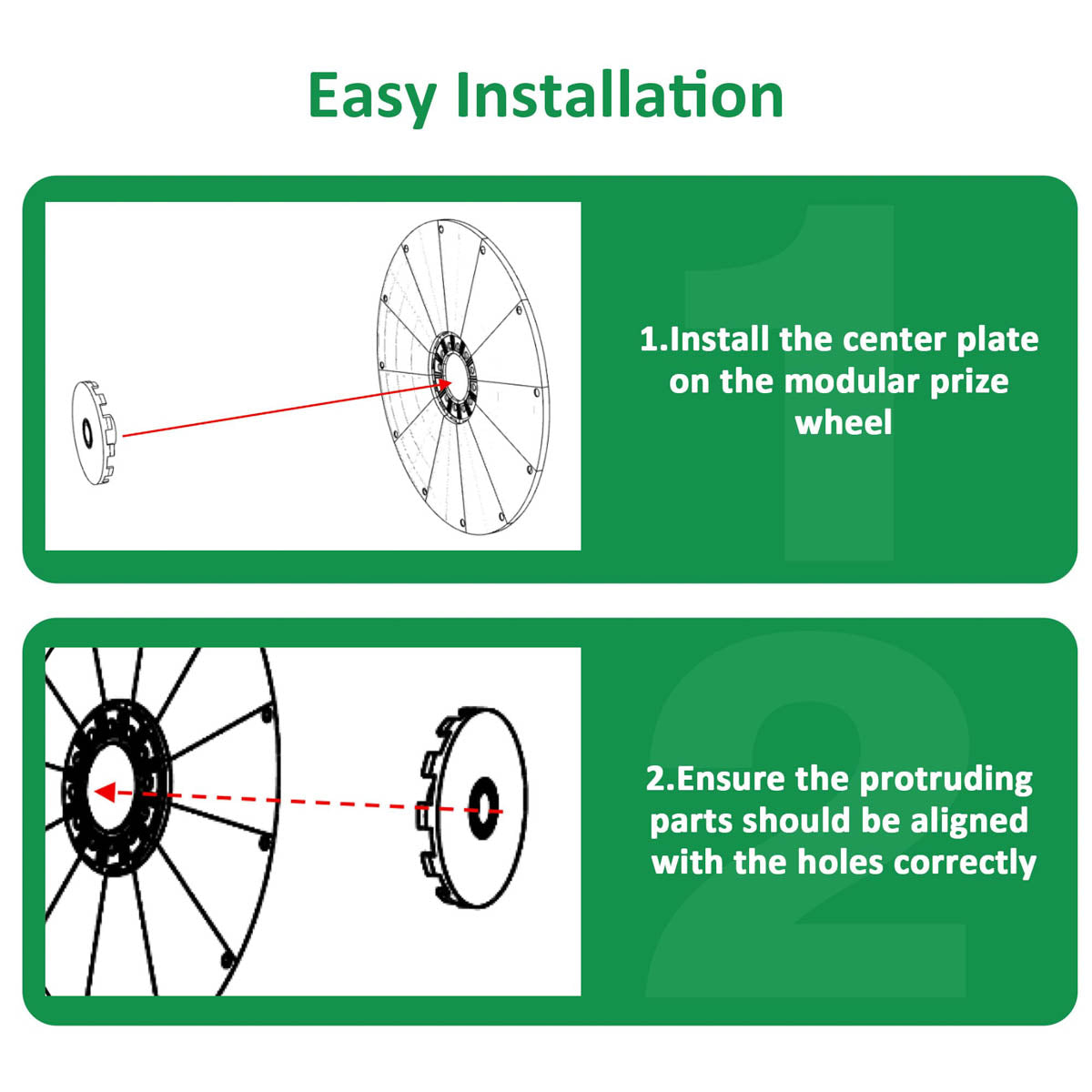 Easy Installation

1

1.Install the center plate on the modular prize wheel

2

2.Ensure the protruding parts should be aligned with the holes correctly